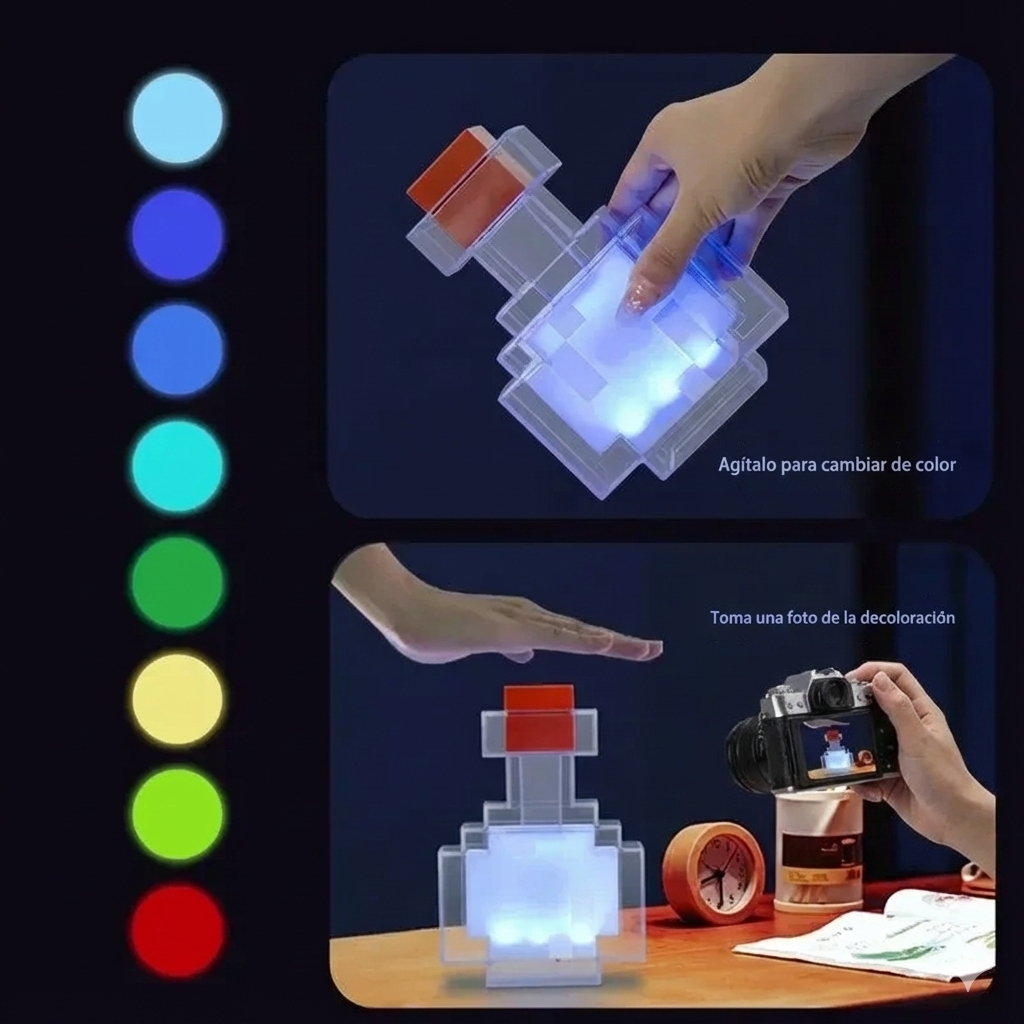 Agítalo para cambiar de color

Toma una foto de la decoloración